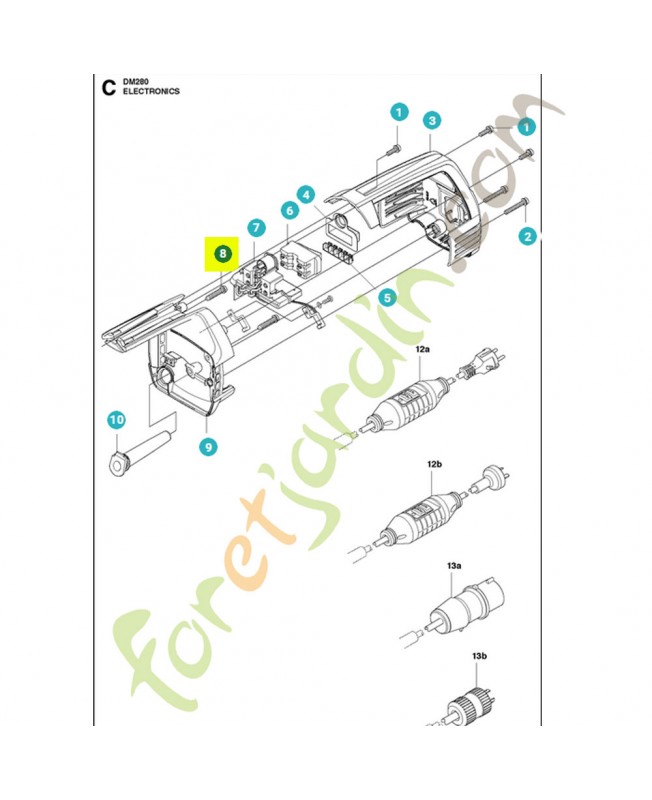 C DM280
ELECTRONICS

1
3
1
4
6
7
8
2
5
12a
10
9
12b
13a
13b

foretjardin.com