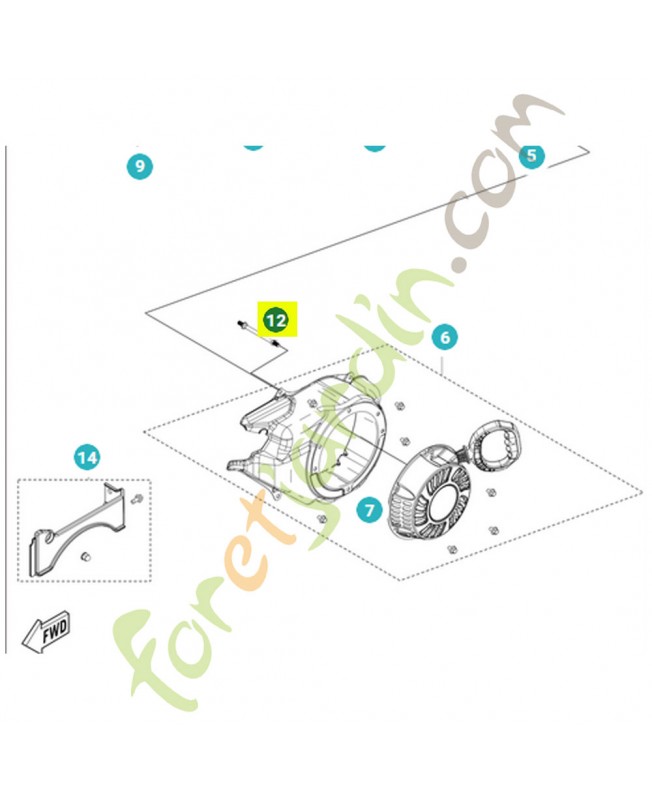 9
5
12
6
14
7
FWD
foretjardin.com