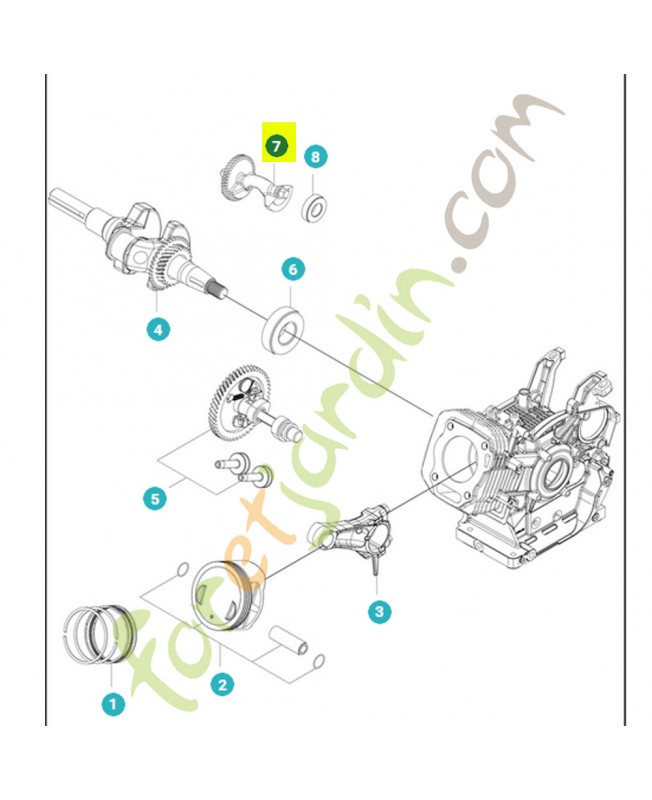 7
8
6
4
5
3
2
1
foretjardin.com