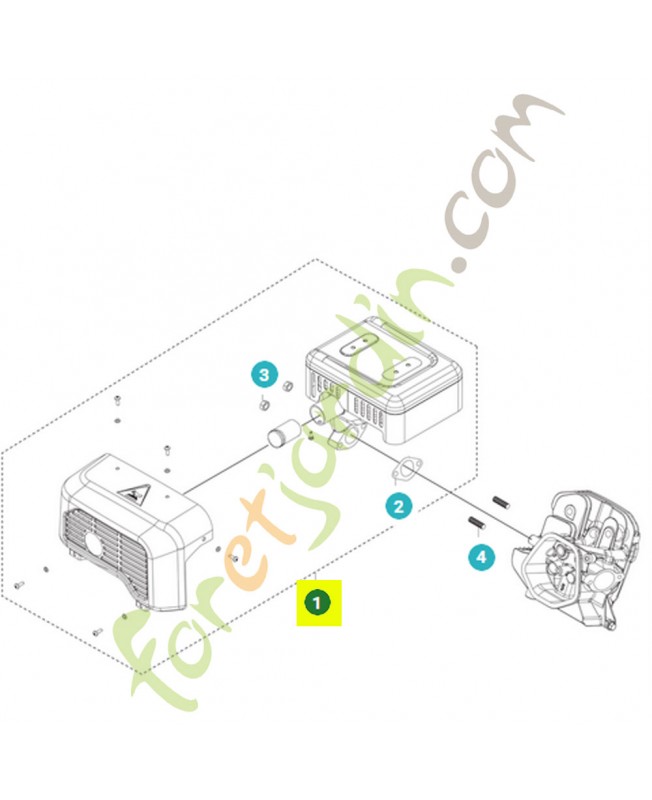 foretjardin.com

3

2

4

1