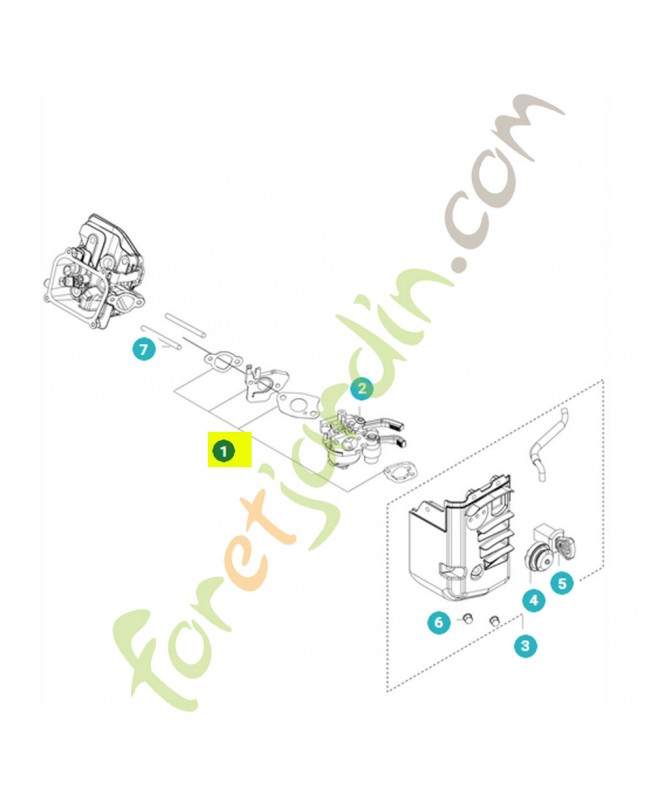 foretjardin.com

7

2

1

5

4

6

3