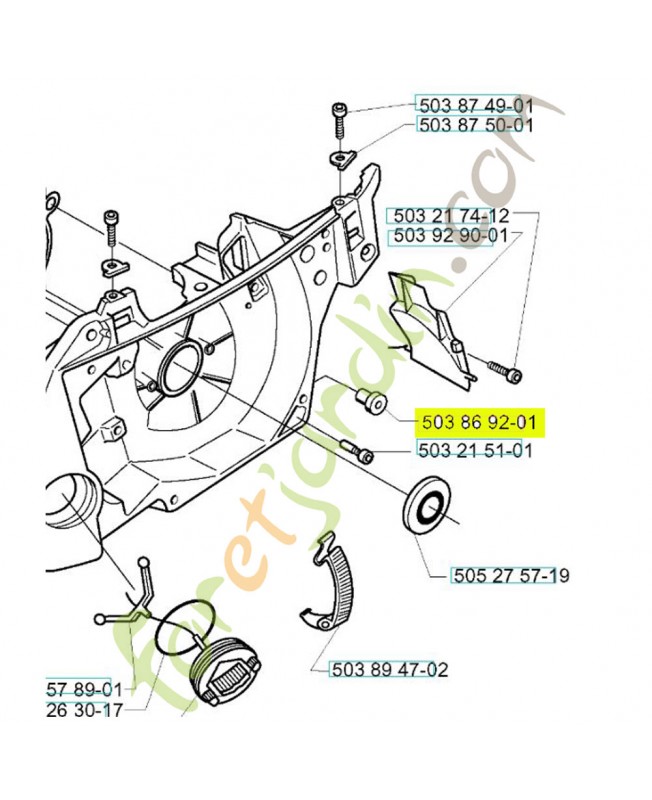 503 87 49-01
503 87 50-01
503 21 74-12
503 92 90-01
503 86 92-01
503 21 51-01
505 27 57-19
503 89 47-02
57 89-01
26 30-17
foretjardin.com