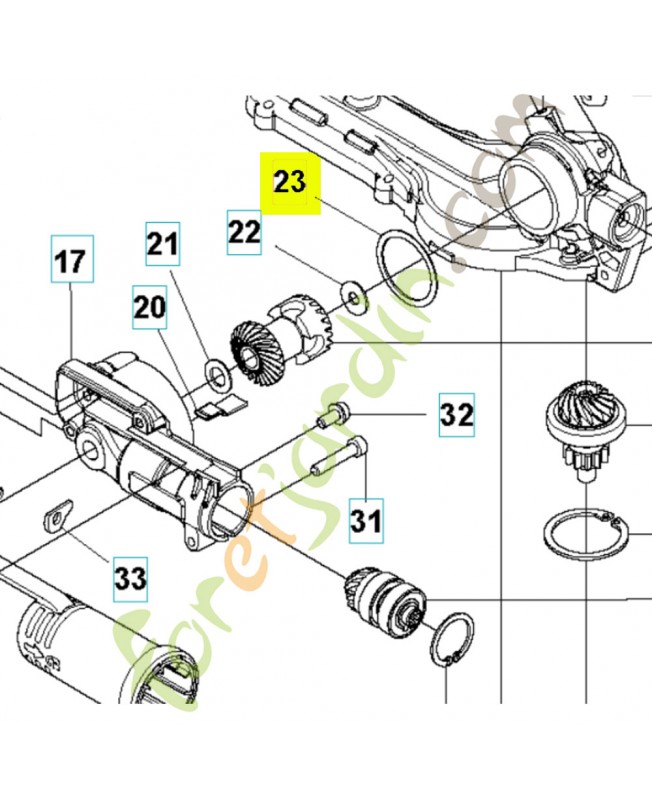 23
22
21
17
20
32
31
33
foretjardin.com