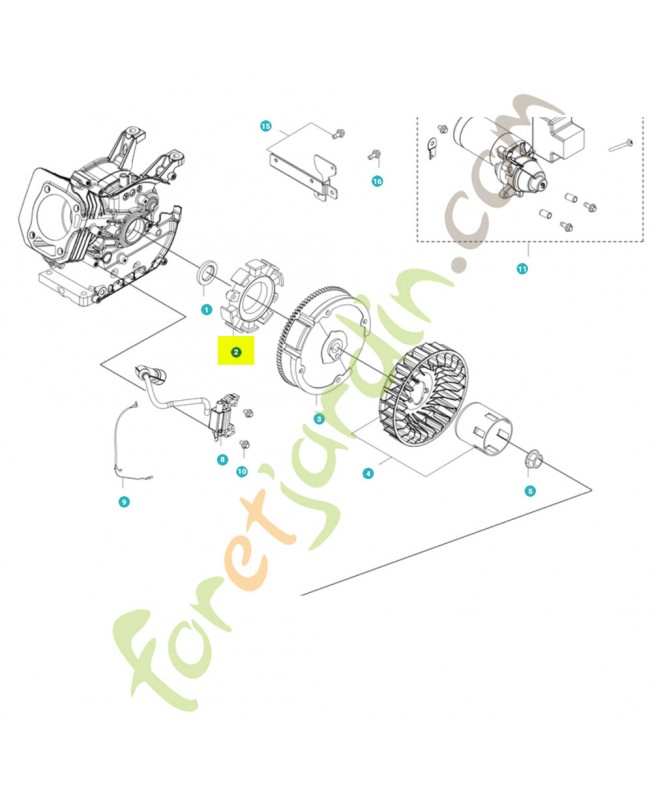 15
16
11
1
2
3
4
5
8
10
9
foretjardin.com