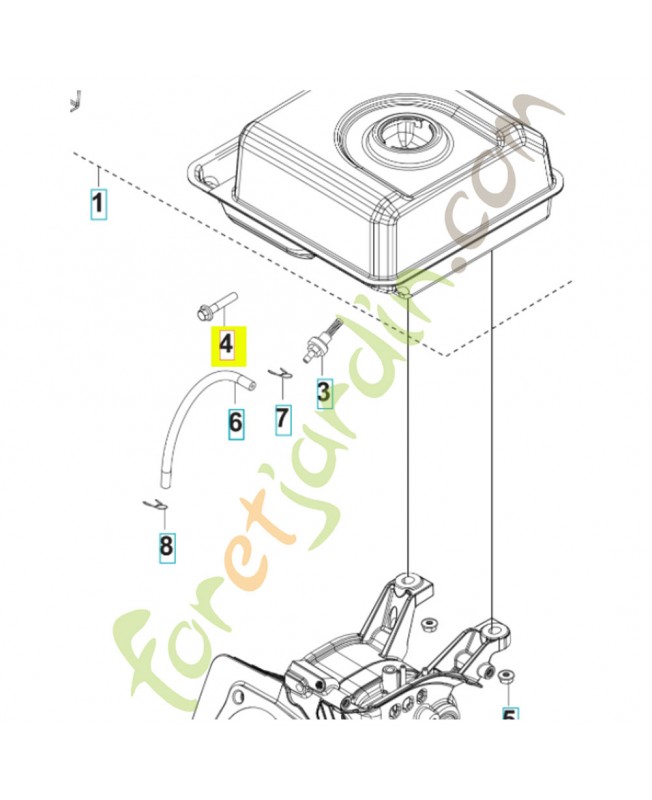 1

4

3

6

7

8

5

foretjardin.com