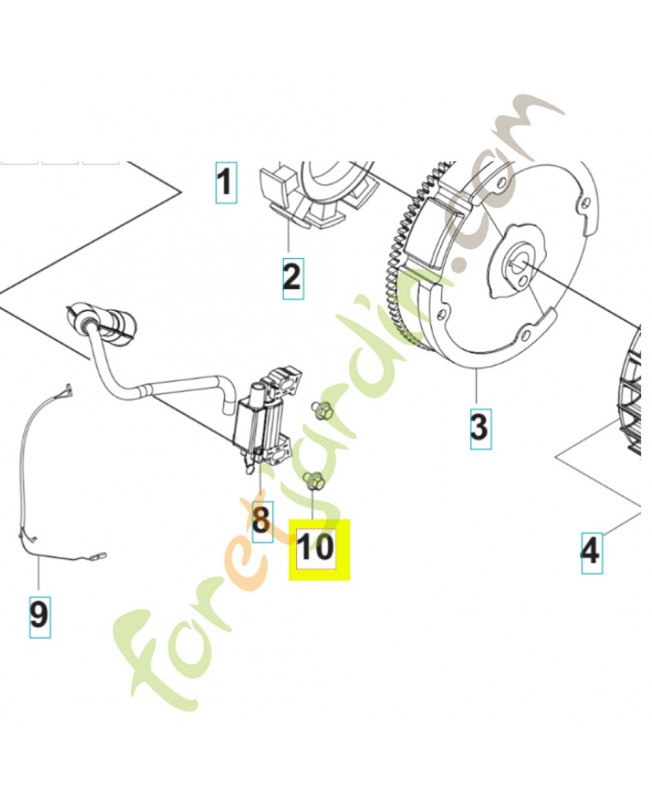 1
2
3
8
10
4
9
foretjardin.com