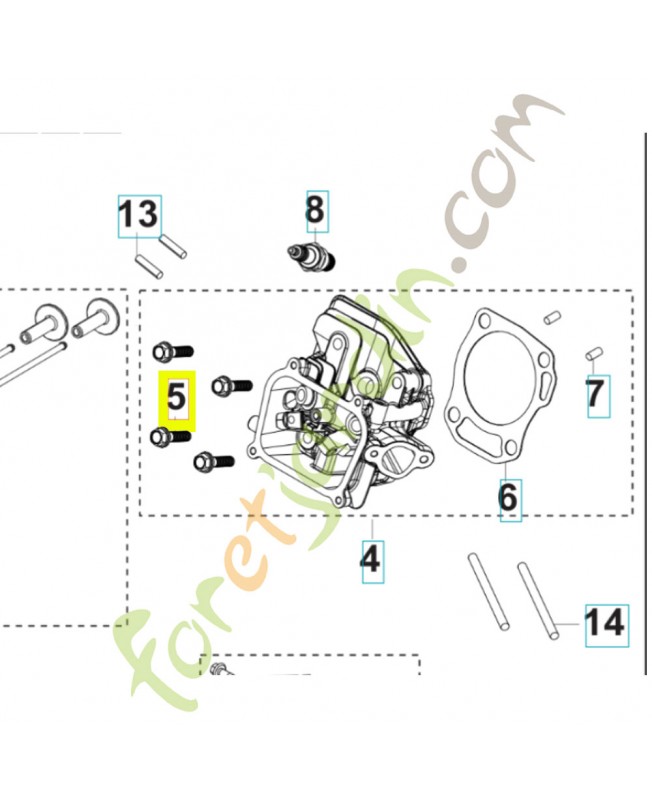 13
8
5
7
6
4
14
foretjardin.com