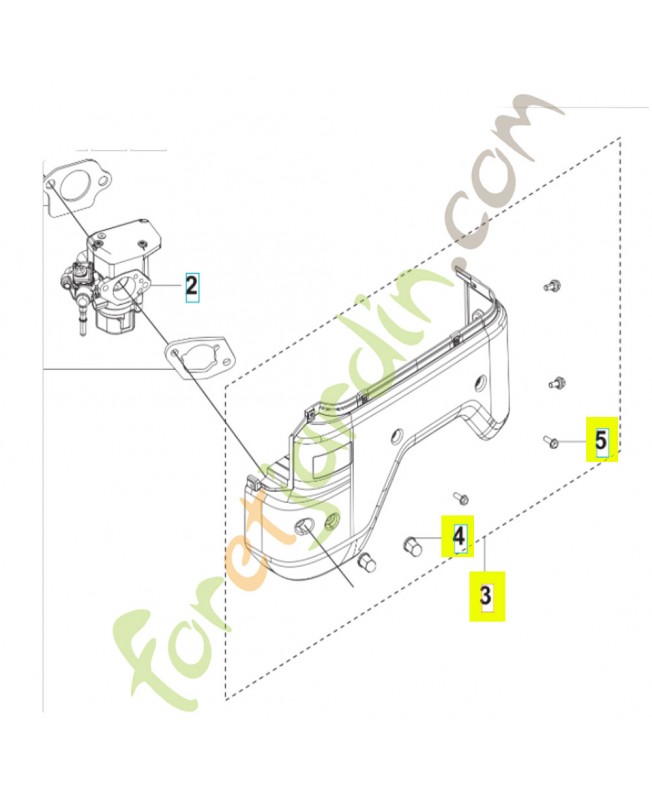 2

5

4

3

foretjardin.com