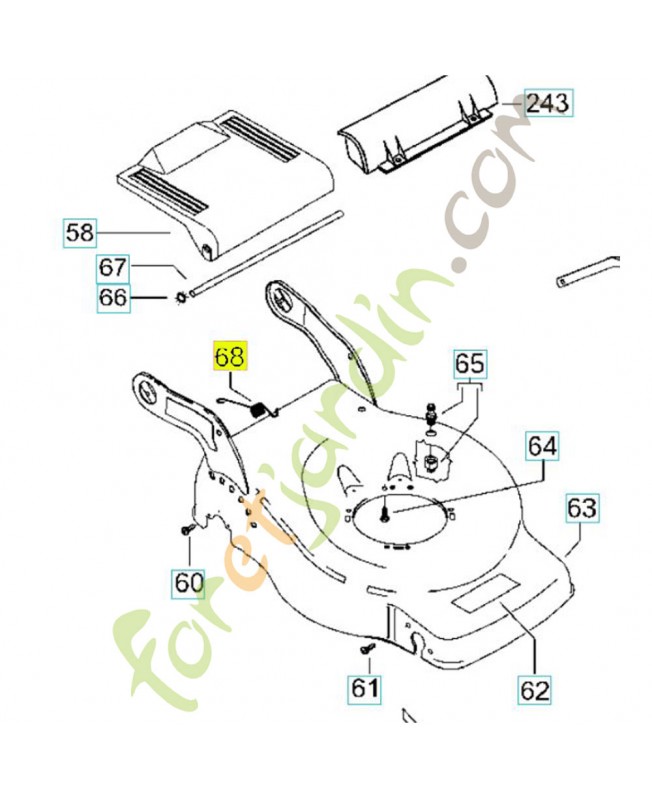 243
58
67
66
68
65
64
63
60
61
62
foretjardin.com