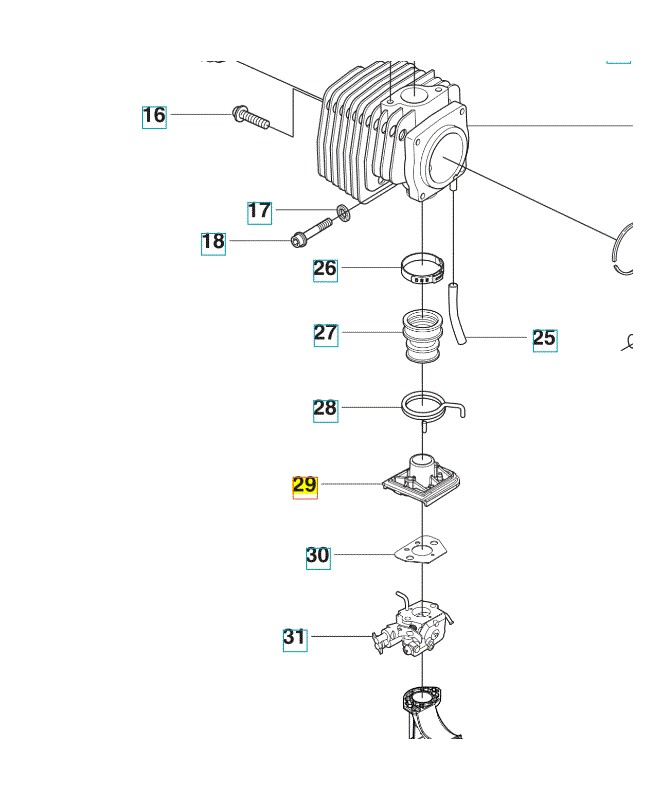 16
17
18
26
27
25
28
29
30
31