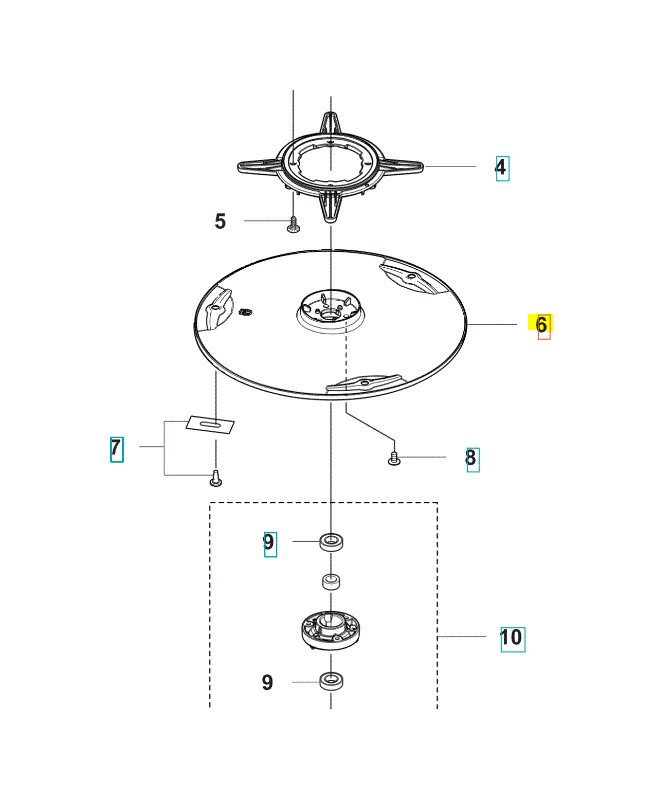 4
5
6
7
8
9
10
9