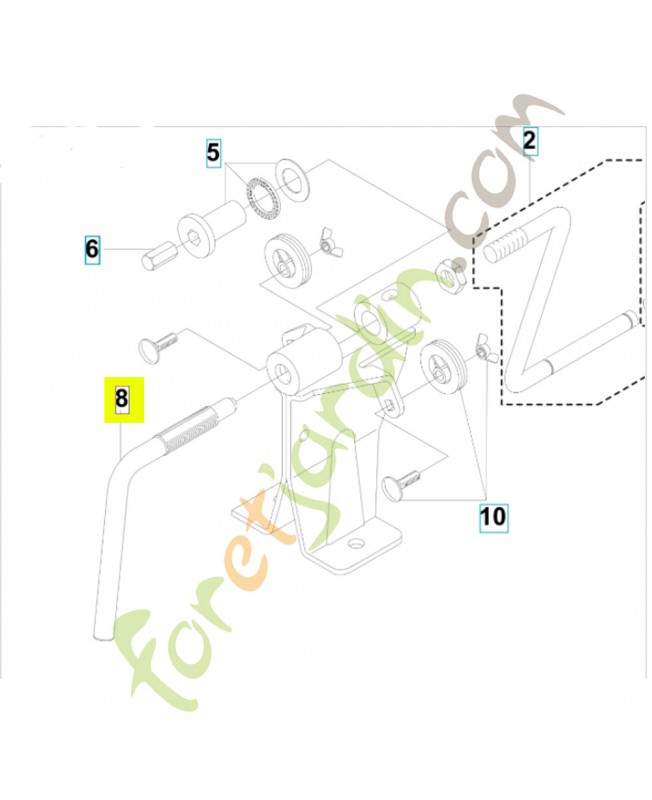 5
2
6
8
10
foret'jardin.com