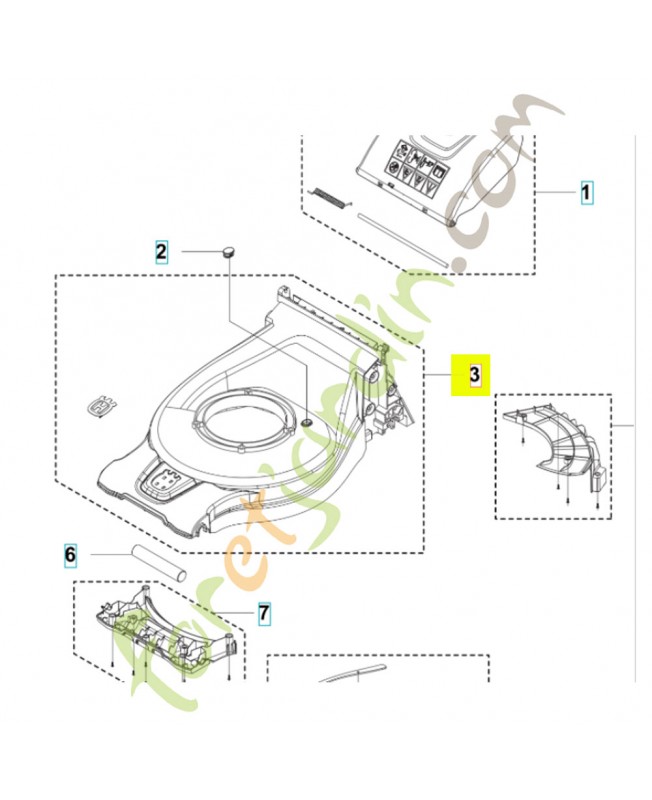 1

2

3

6

7

foretjardin.com