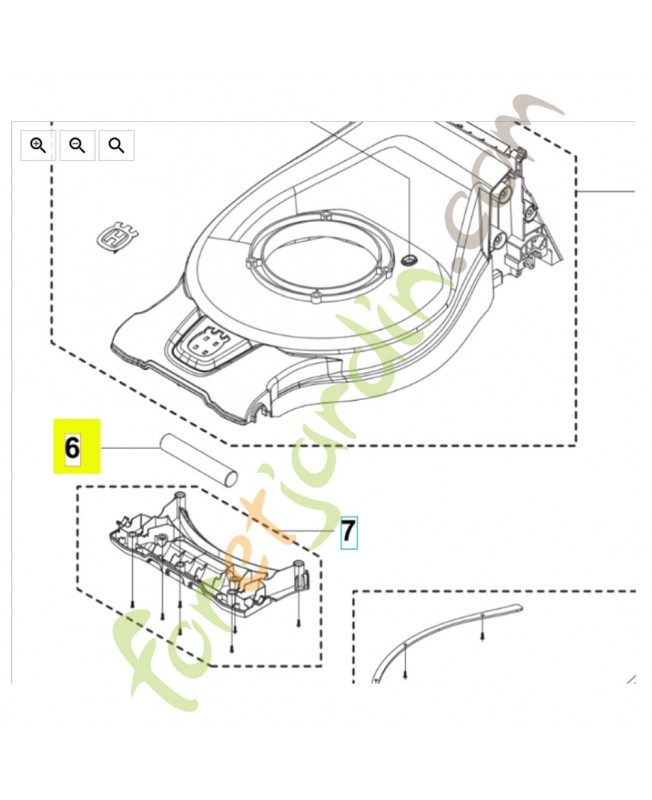 6

7

foretjardin.com