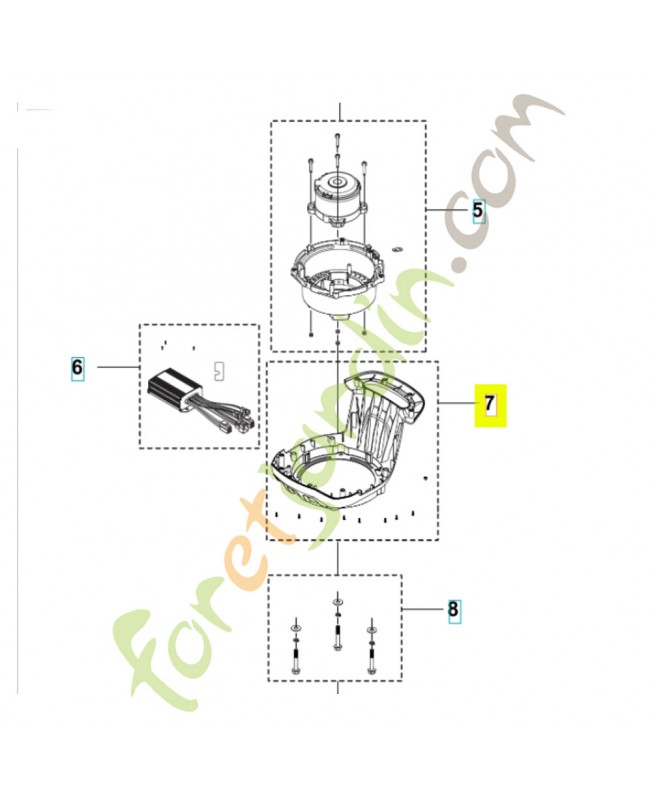 5
6
7
8
foretjardin.com