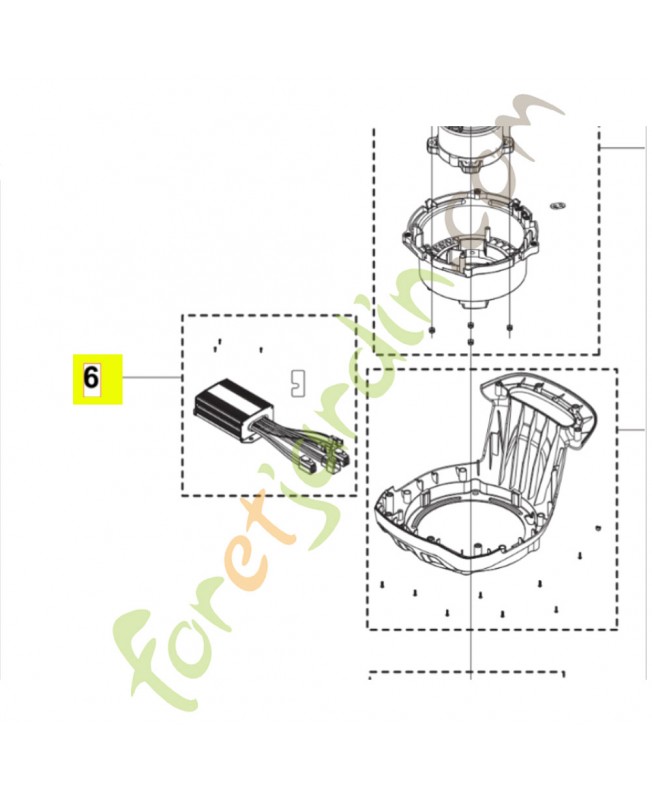 6

foretjardin.com