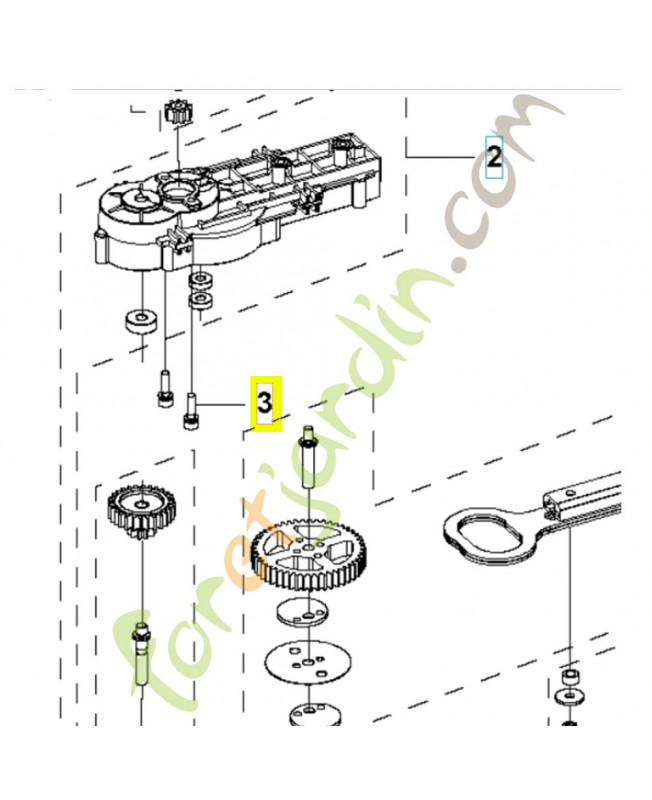 2

3

foretjardin.com