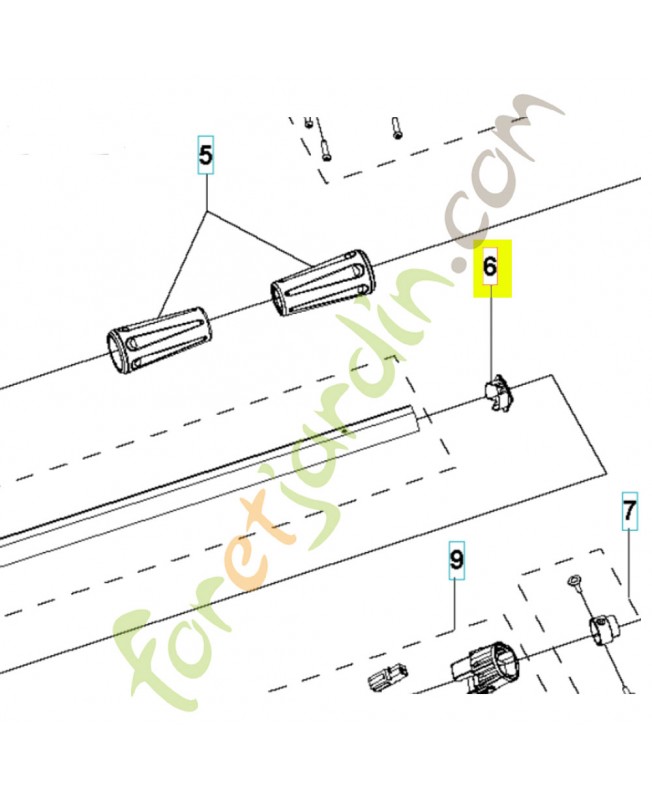 5

6

7

9

foretjardin.com