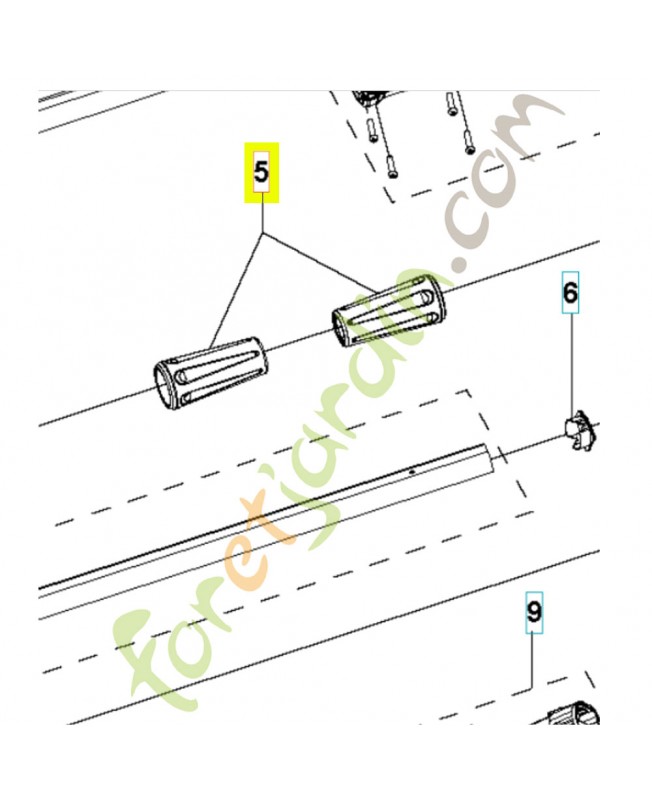 5

6

9

foretjardin.com