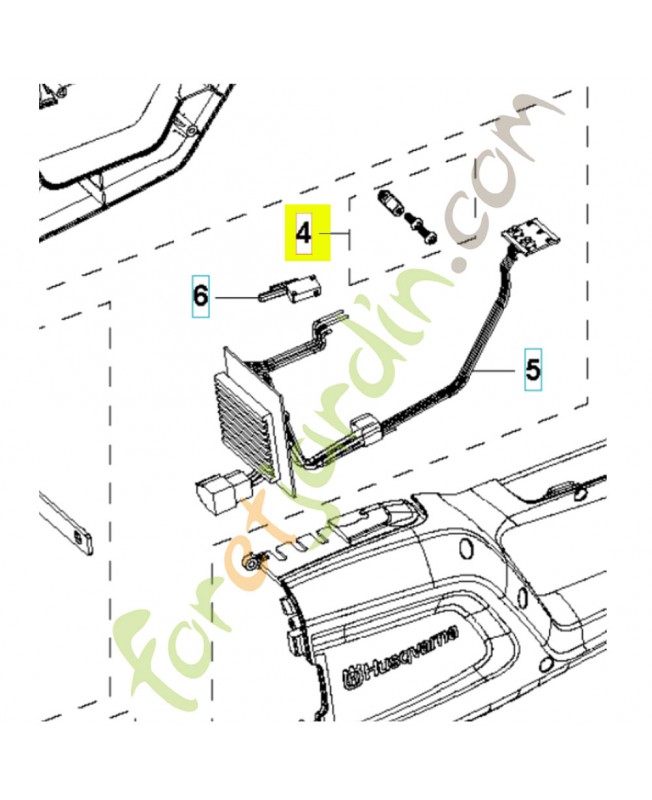 4

6

5

Husqvarna

foretjardin.com