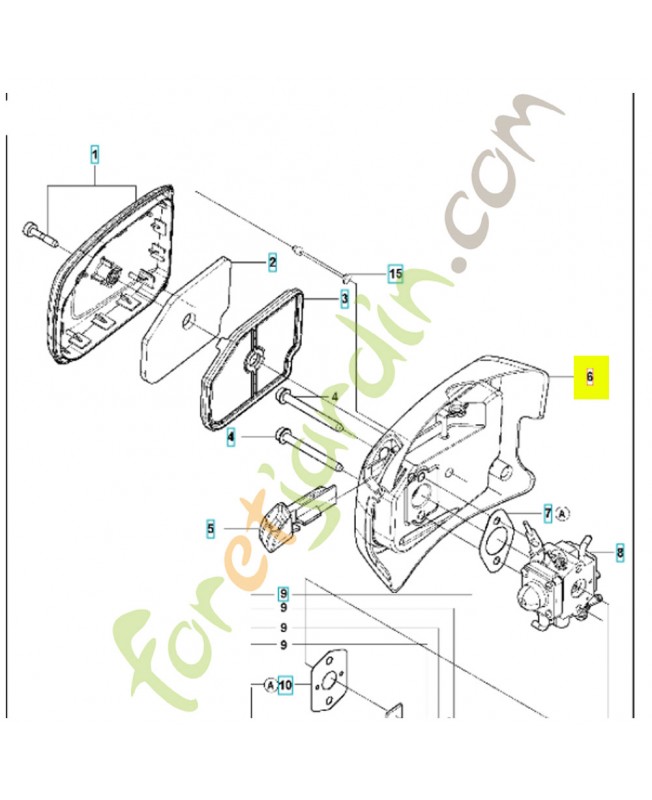 1
2
15
3
6
4
4
5
7 A
8
9
9
9
9
A 10
foretjardin.com