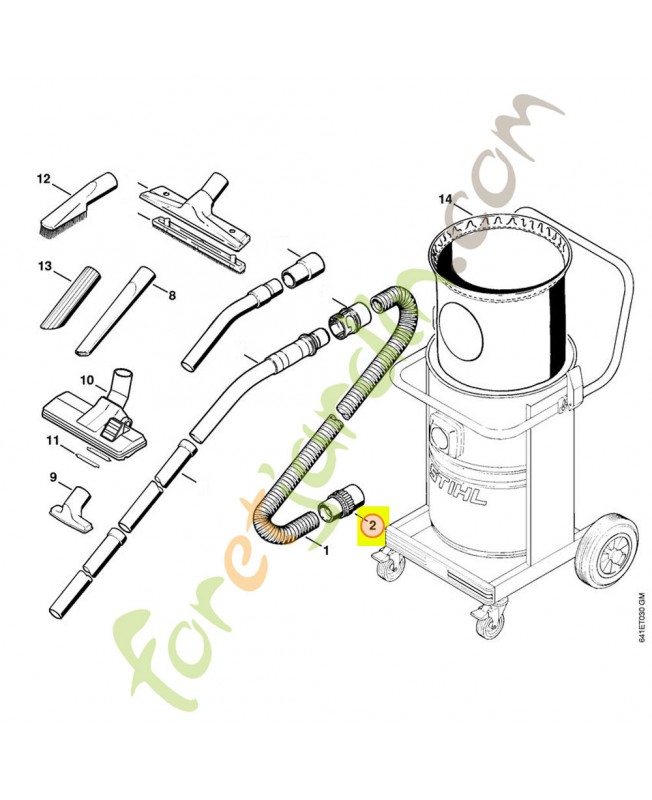 12
13
8
10
11
9
14
1
2
STIHL
641ET030 GM
foretjardin.com