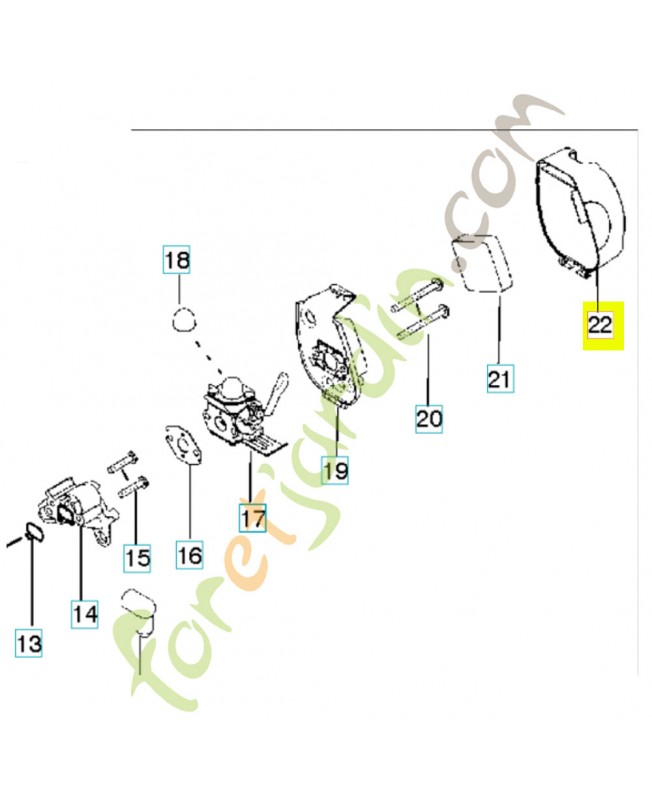 foretjardin.com

18

22

21

20

19

17

16

15

14

13