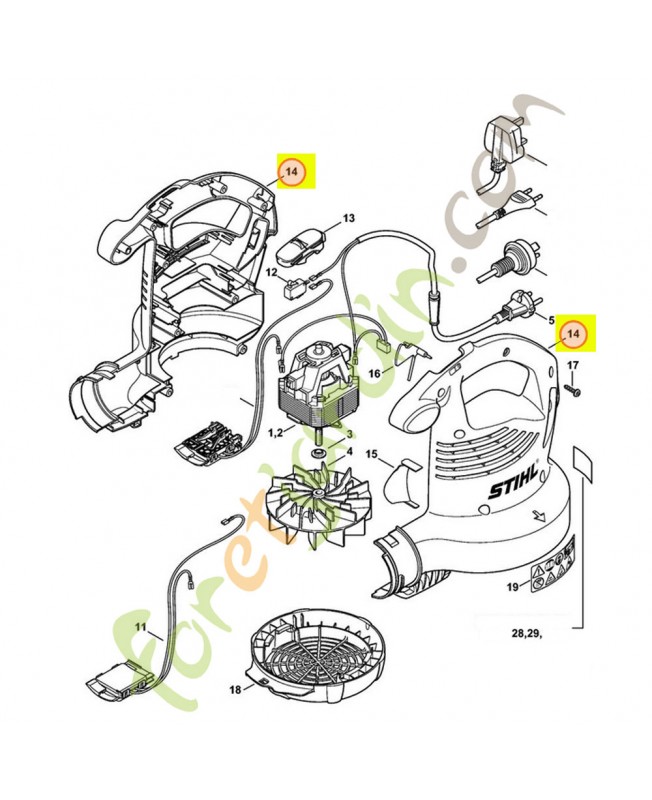 14
13
12
5
14
17
16
1,2
3
4
15
STIHL
19
28,29,
11
18
foretjardin.com