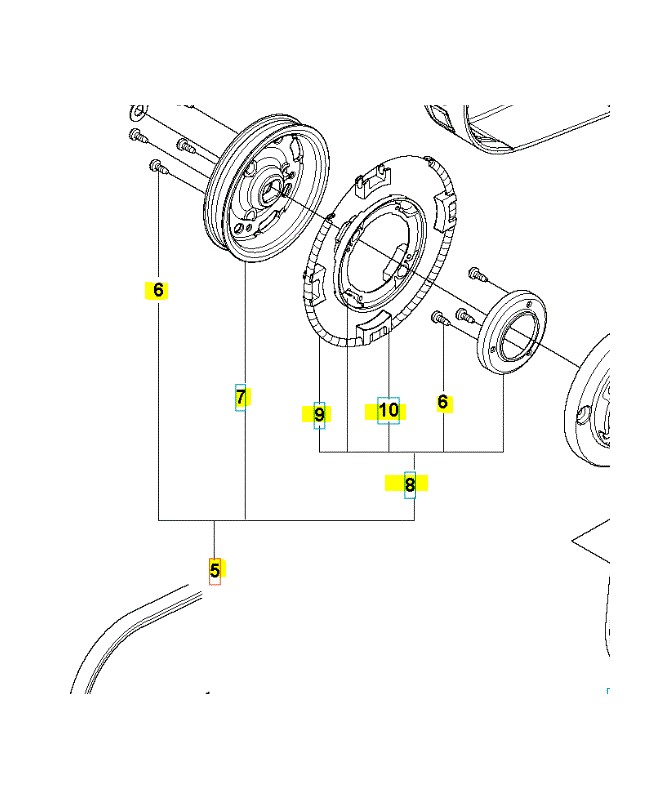 6
7
9
10
6
8
5