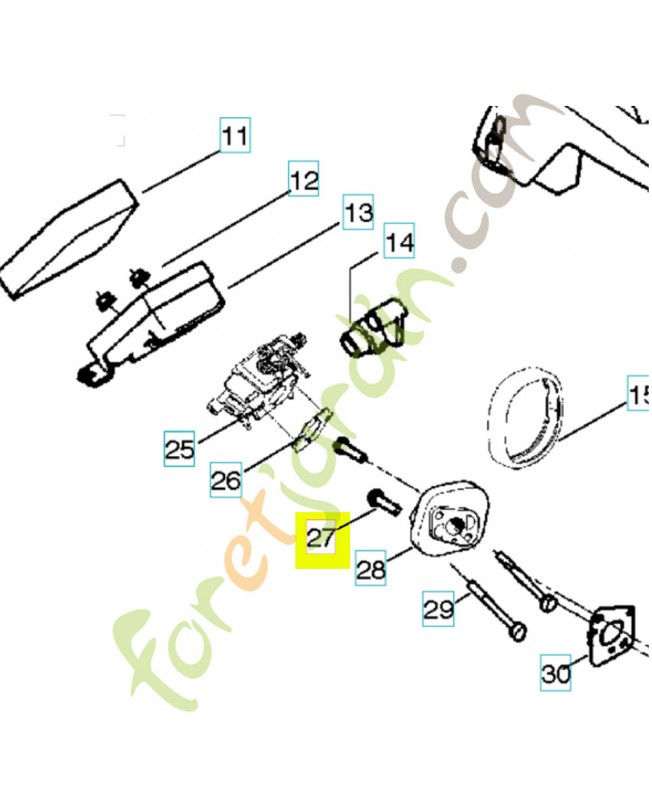 11
12
13
14
15
25
26
27
28
29
30
foretjardin.com