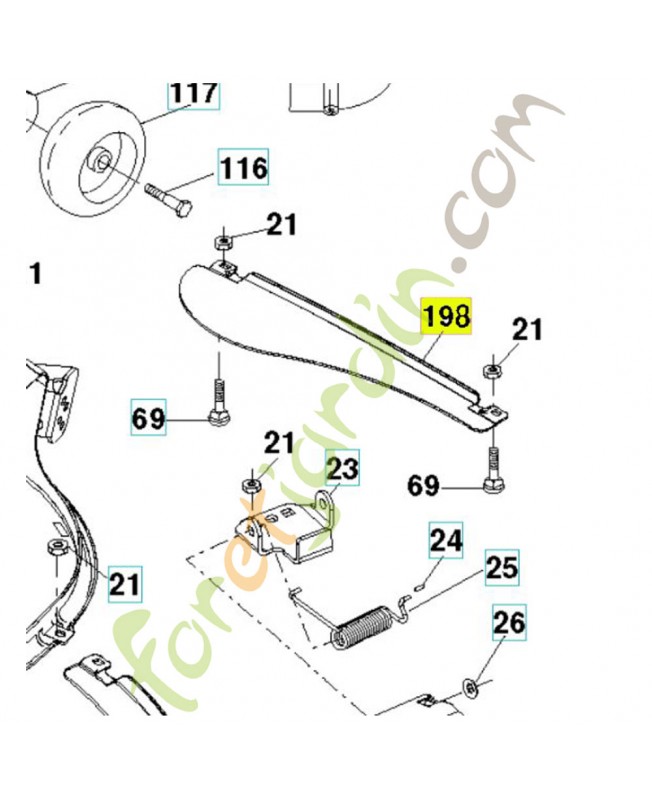 117

116

21

1

198

21

69

21

23

69

24

25

21

26

foretjardin.com