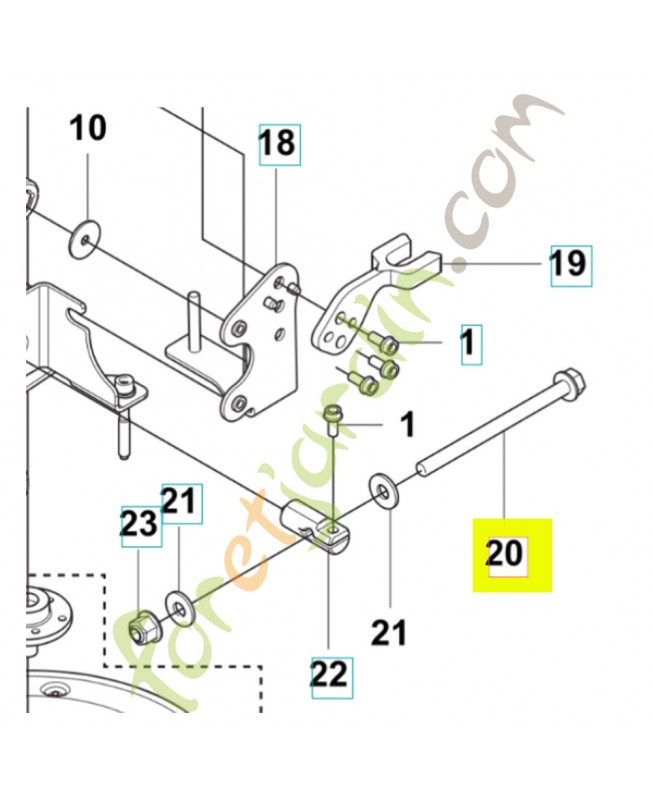 10
18
19
1
1
20
23
21
21
22
foretjardin.com