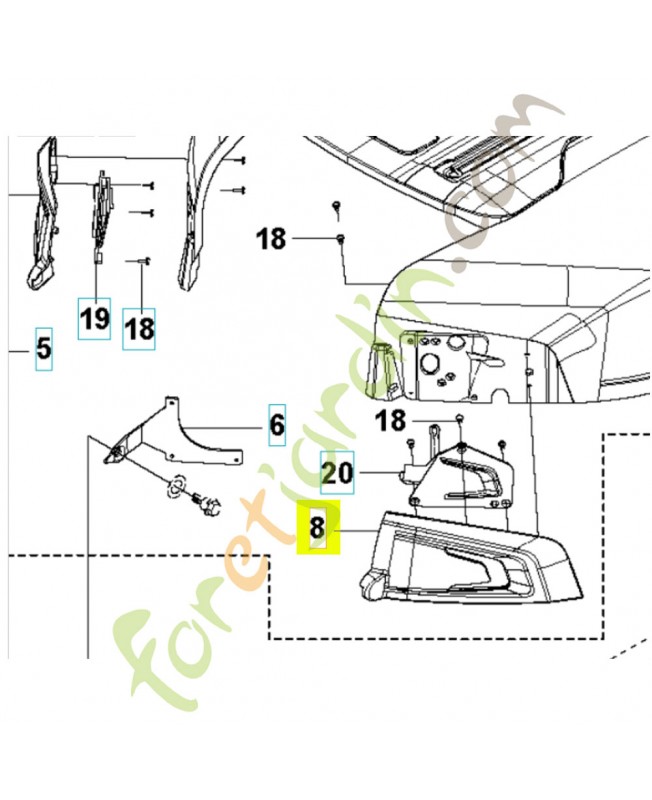 18

19
18

5

6

18

20

8

foretjardin.com