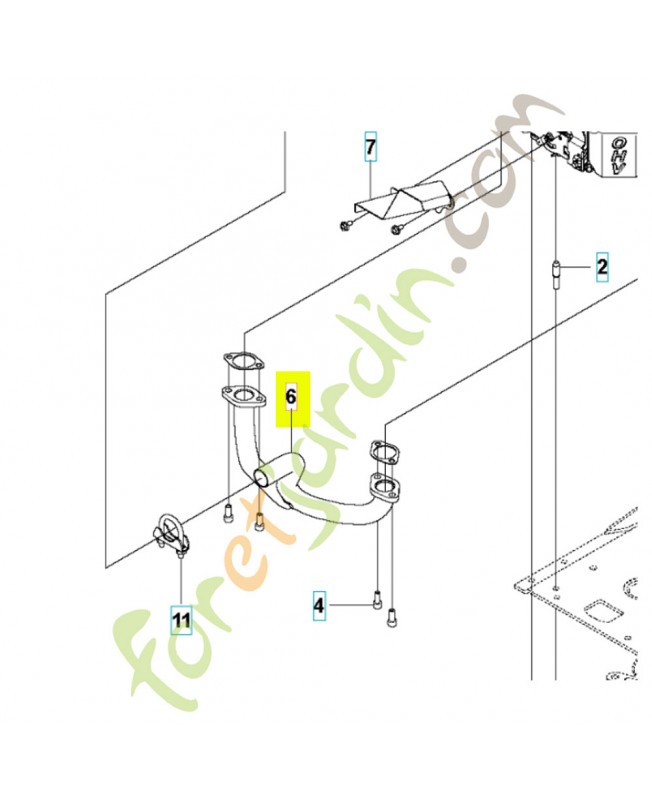 7
OHV
2
6
4
11
foretjardin.com