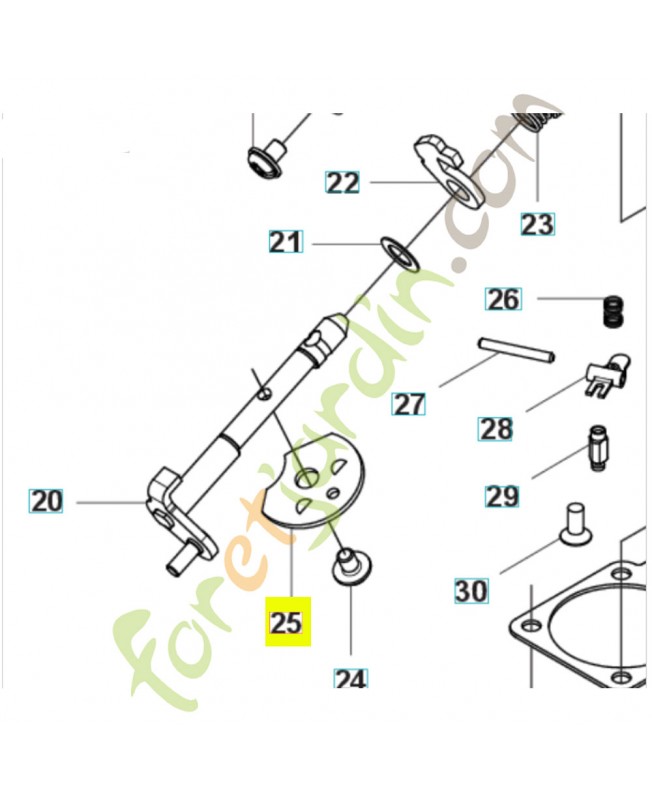 22
23
21
26
27
28
29
20
30
25
24
foretjardin.com