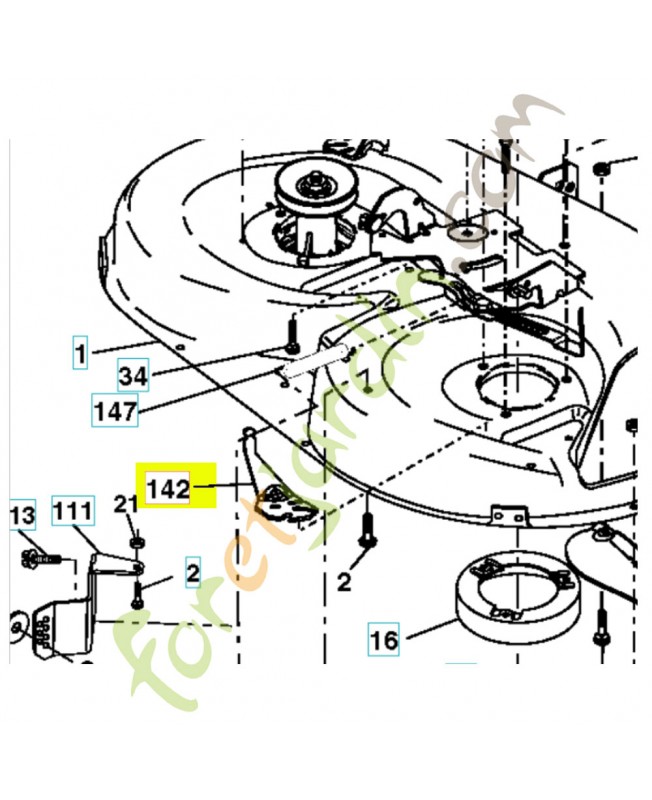 1
34
147
142
13
111
21
2
2
16
foretgarden.com