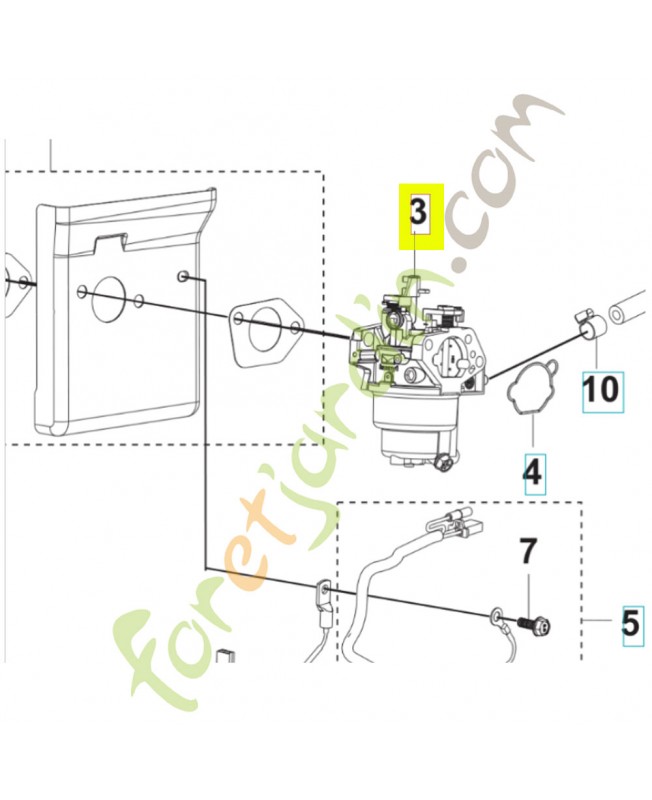 3
10
4
7
5
foretjardin.com