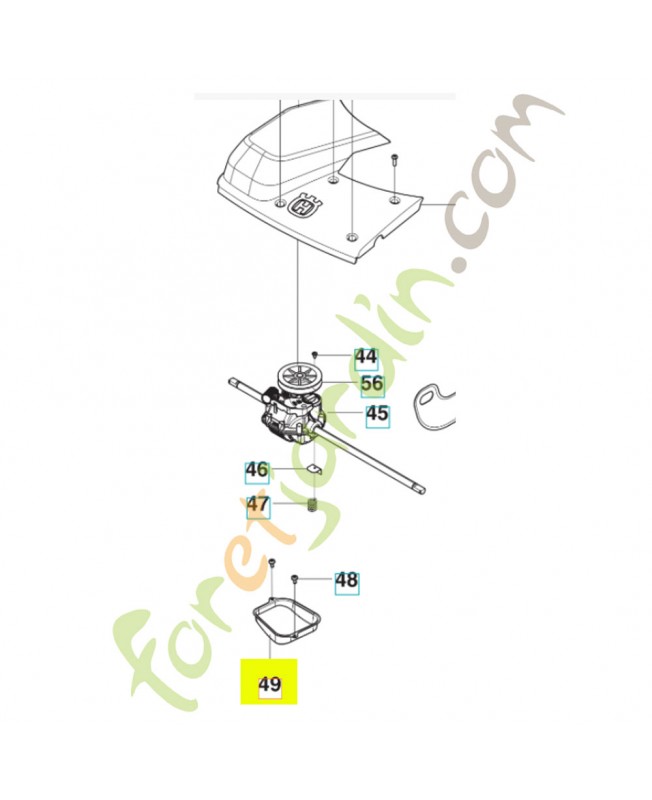 foretjardin.com

44
56
45
46
47
48
49