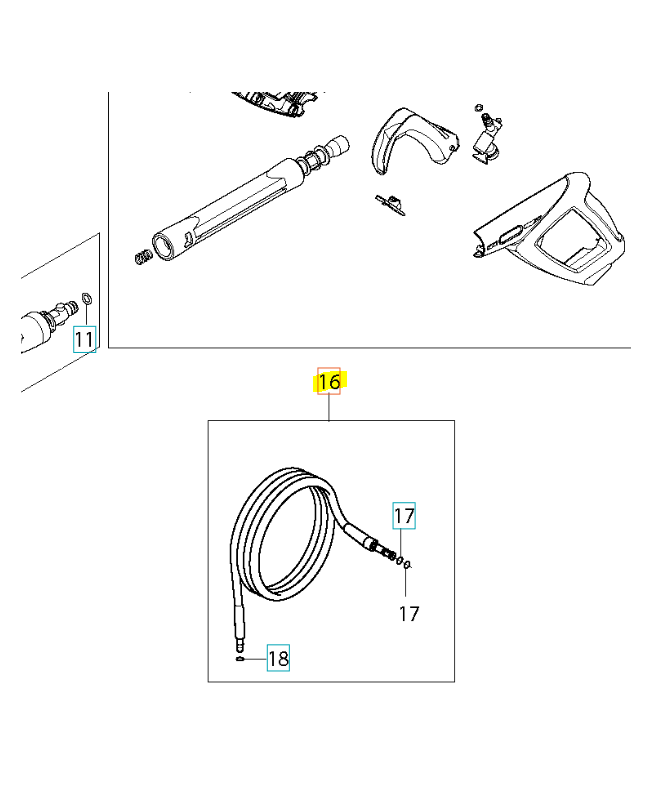 11

16

17

17

18