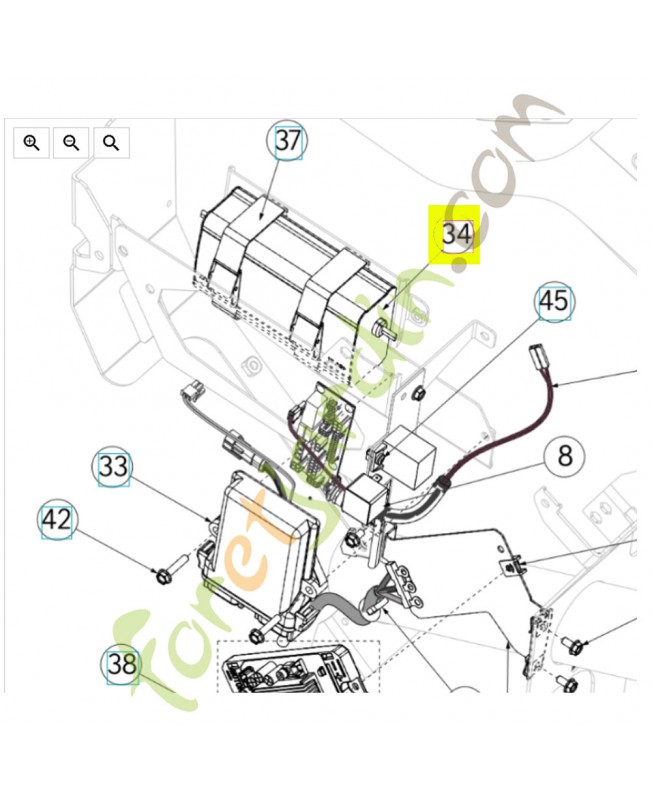 37
34
45
8
33
42
38
ForetJardin.com