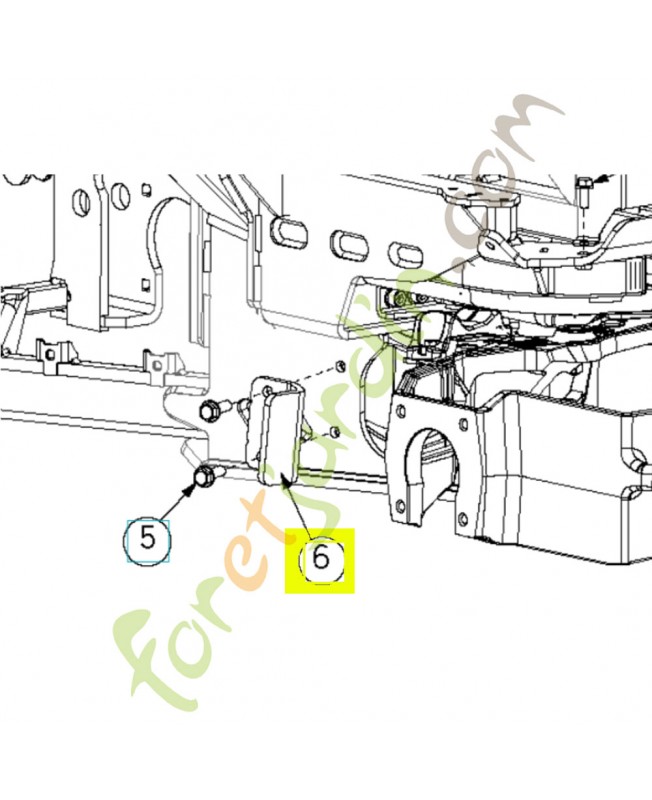 5
6
foretjardin.com