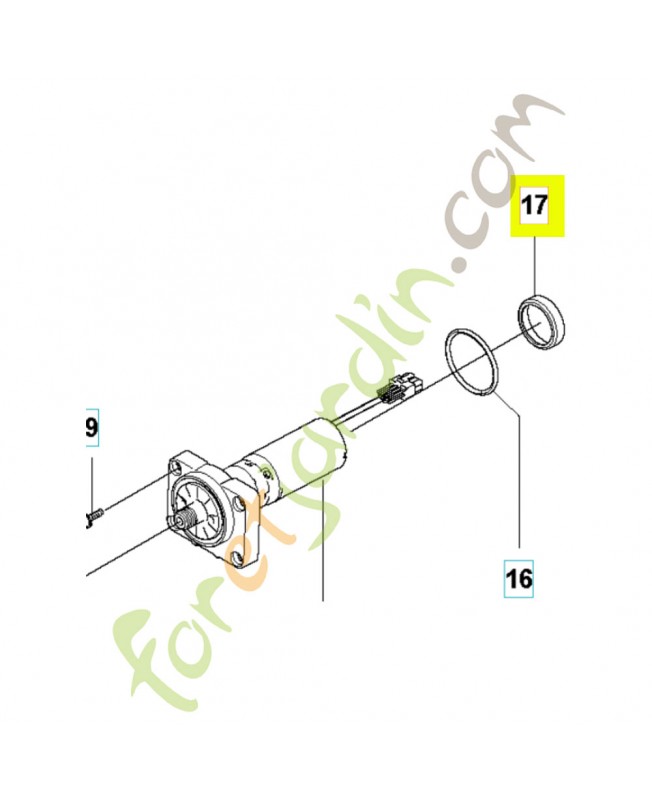 17

9

16

foretjardin.com