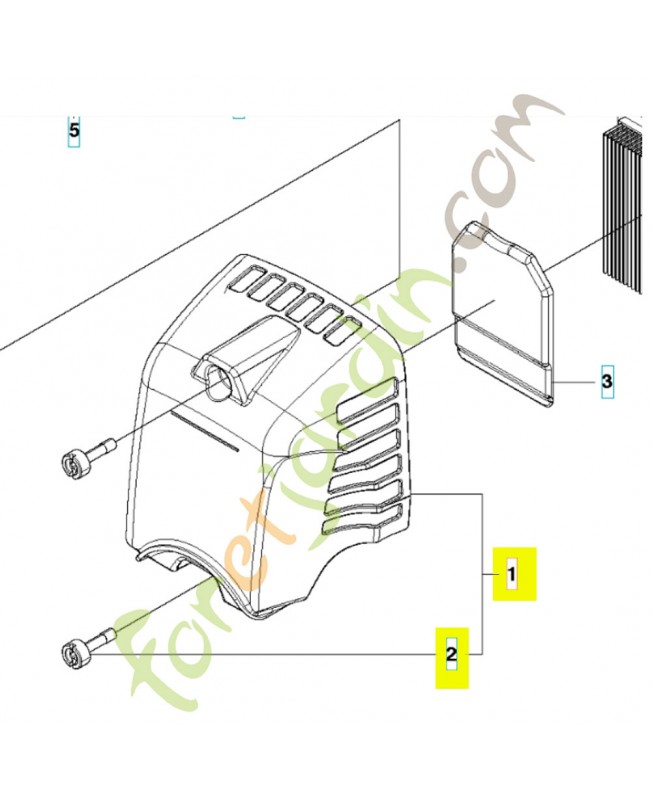 5

3

1

2

foretjardin.com