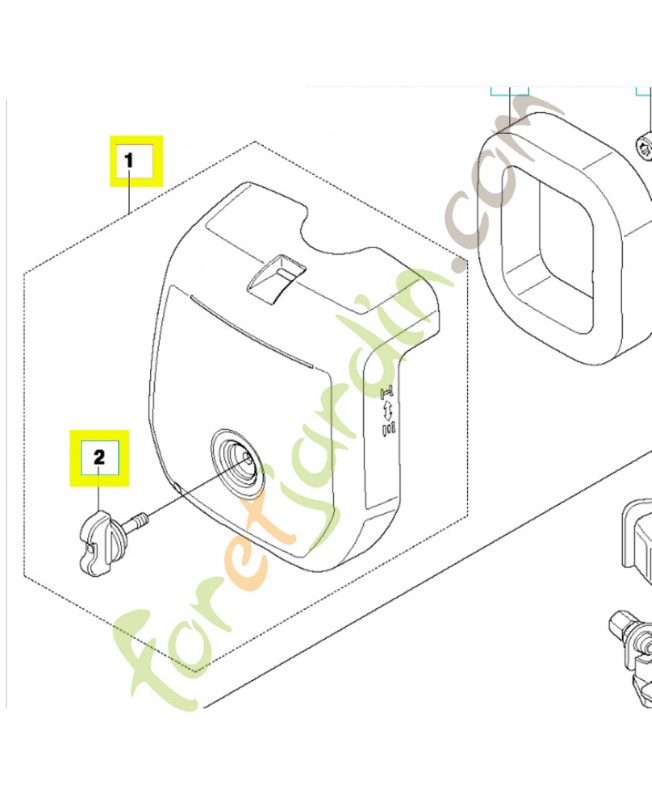 1

2

foretjardin.com