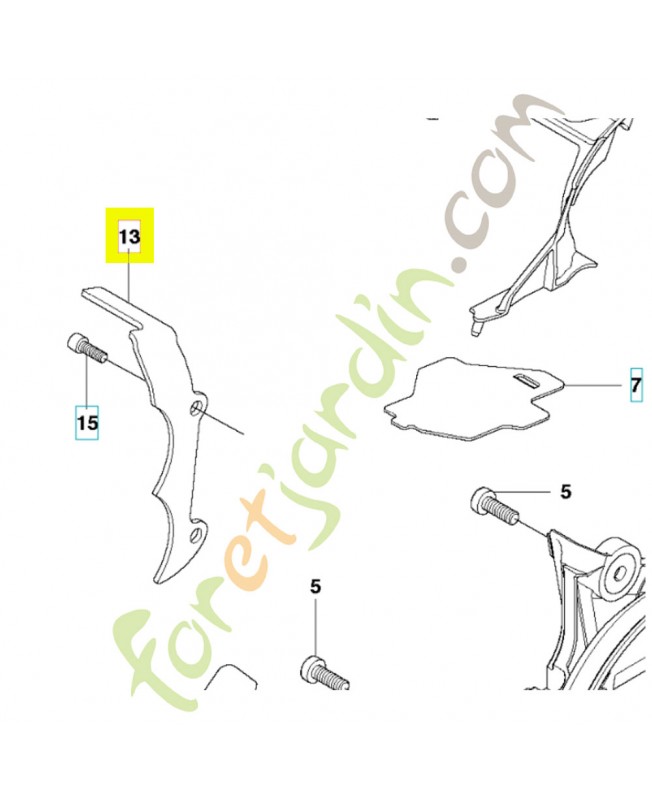 13

15

7

5

5

foretjardin.com