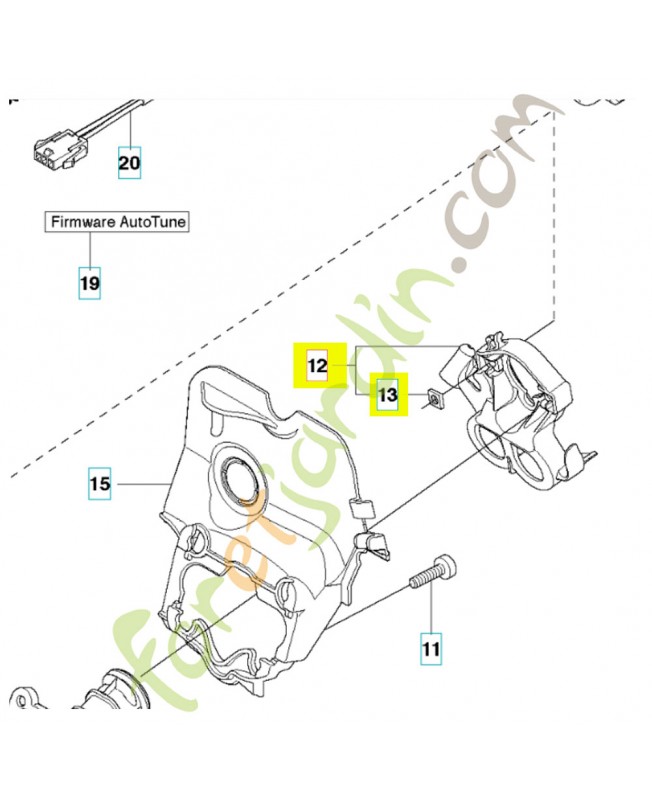 20

Firmware AutoTune

19

12

13

15

11

foretjardin.com