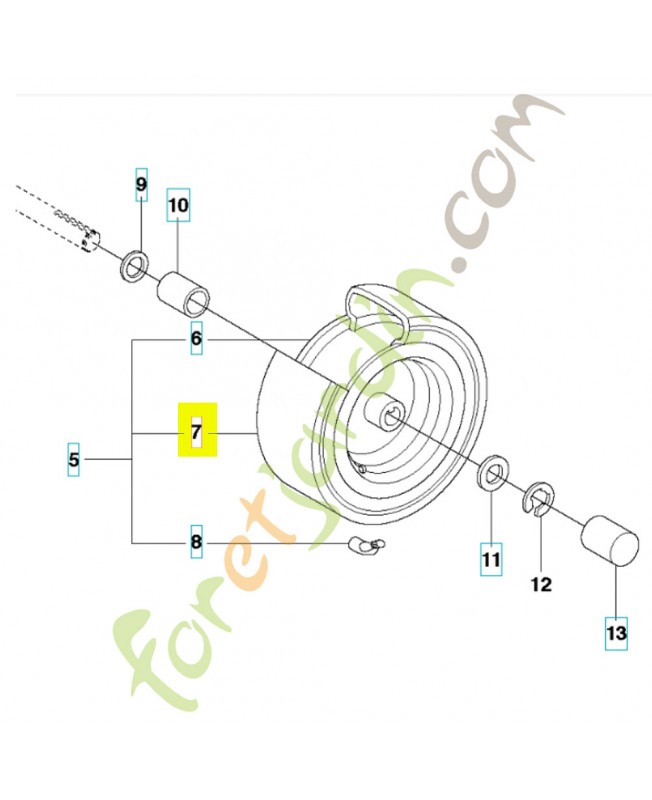 9
10
6
7
5
8
11
12
13
foretjardin.com