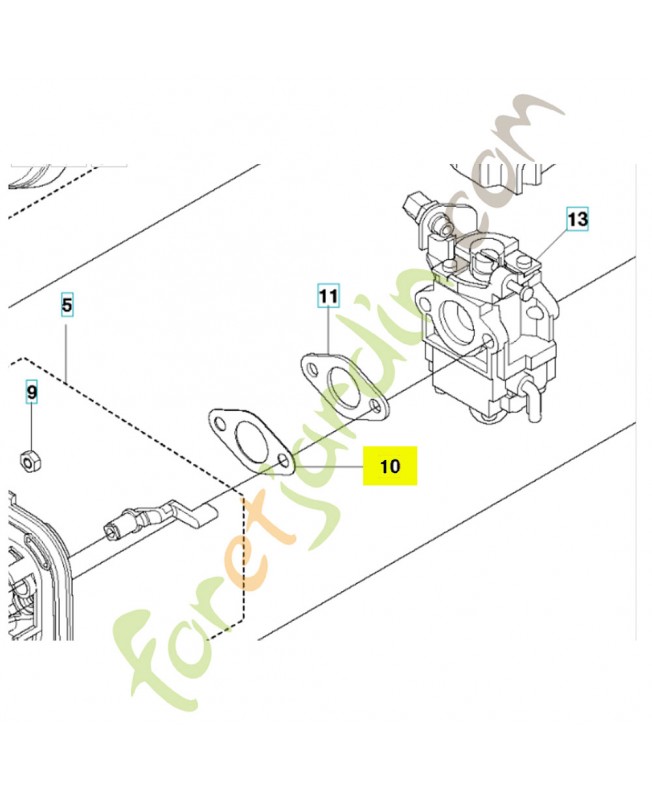 13

11

5

9

10

foretjardin.com