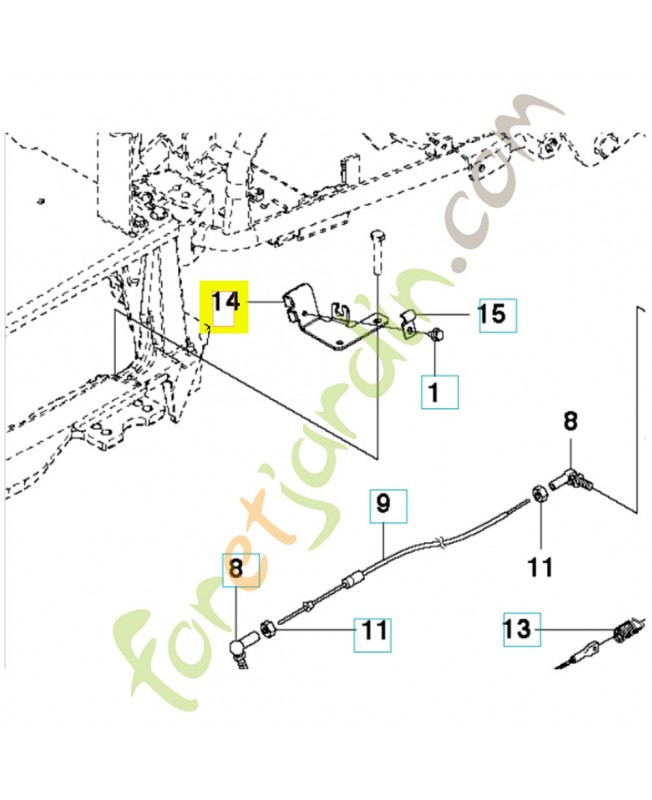 14
15
1
8
9
11
8
11
13
foretjardin.com