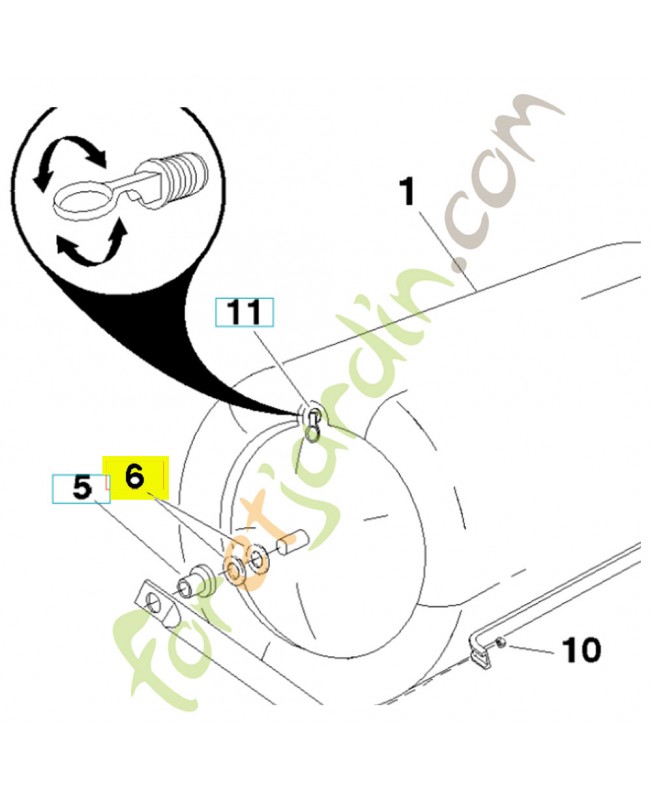 1
11
5
6
10
foretjardin.com